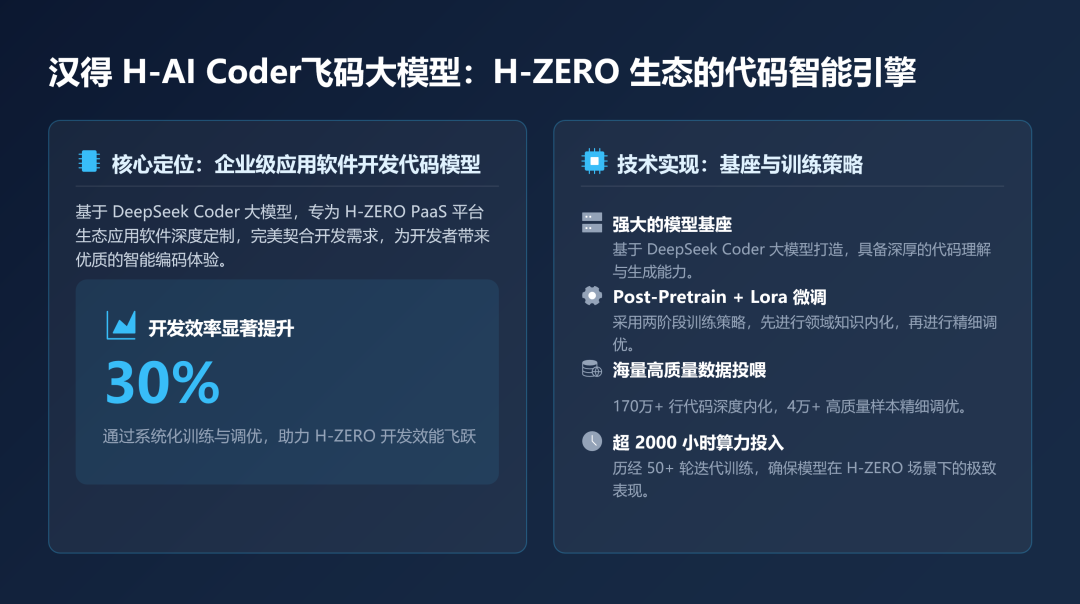 汉得 H-AI Coder飞码大模型：H-ZERO 生态的代码智能引擎

核心定位：企业级应用软件开发代码模型

基于 DeepSeek Coder 大模型，专为 H-ZERO PaaS 平台生态应用软件深度定制，完美契合开发需求，为开发者带来优质的智能编码体验。

开发效率显著提升

30%

通过系统化训练与调优，助力 H-ZERO 开发效能飞跃

技术实现：基座与训练策略

强大的模型基座

基于 DeepSeek Coder 大模型打造，具备深厚的代码理解与生成能力。

Post-Pretrain + Lora 微调

采用两阶段训练策略，先进行领域知识内化，再进行精细调优。

海量高质量数据投喂

170万+ 行代码深度内化，4万+ 高质量样本精细调优。

超 2000 小时算力投入

历经 50+ 轮迭代训练，确保模型在 H-ZERO 场景下的极致表现。